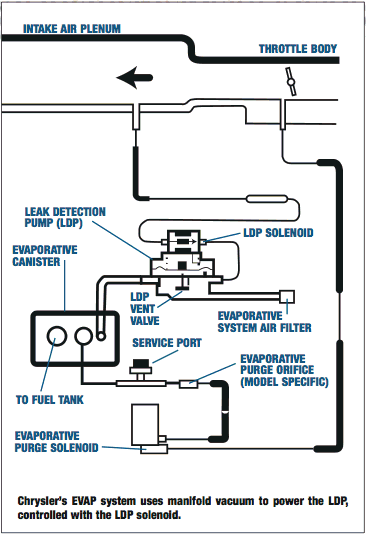 INTAKE AIR PLENUM

THROTTLE BODY

LEAK DETECTION PUMP (LDP)

LDP SOLENOID

EVAPORATIVE CANISTER

LDP VENT VALVE

EVAPORATIVE SYSTEM AIR FILTER

SERVICE PORT

EVAPORATIVE PURGE ORIFICE (MODEL SPECIFIC)

TO FUEL TANK

EVAPORATIVE PURGE SOLENOID

Chrysler's EVAP system uses manifold vacuum to power the LDP, controlled with the LDP solenoid.